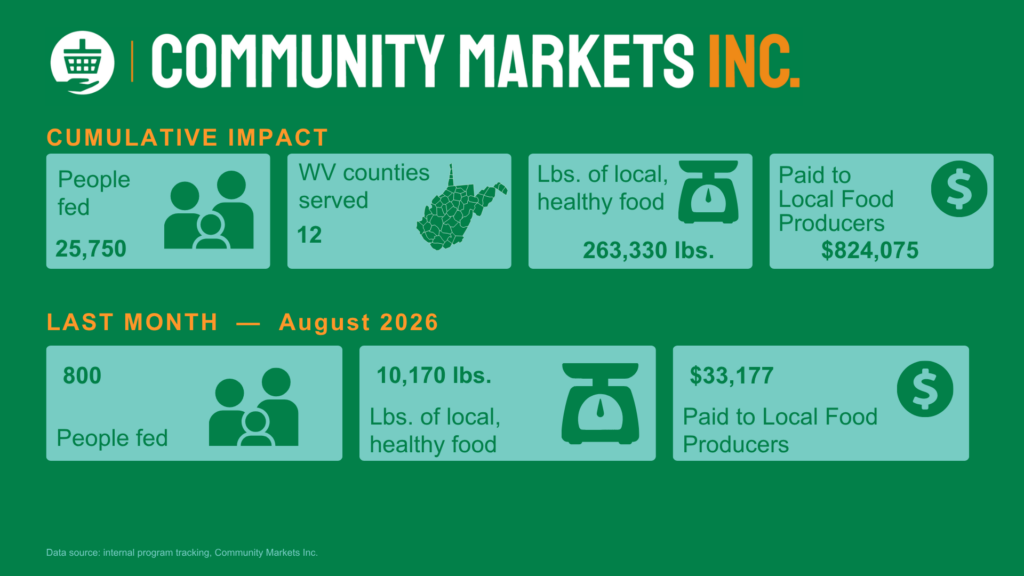 COMMUNITY MARKETS INC.

CUMULATIVE IMPACT

People fed
25,750

WV counties served
12

Lbs. of local, healthy food
263,330 lbs.

Paid to Local Food Producers
$824,075

LAST MONTH — August 2026

800
People fed

10,170 lbs.
Lbs. of local, healthy food

$33,177
Paid to Local Food Producers

Data source: internal program tracking, Community Markets Inc.